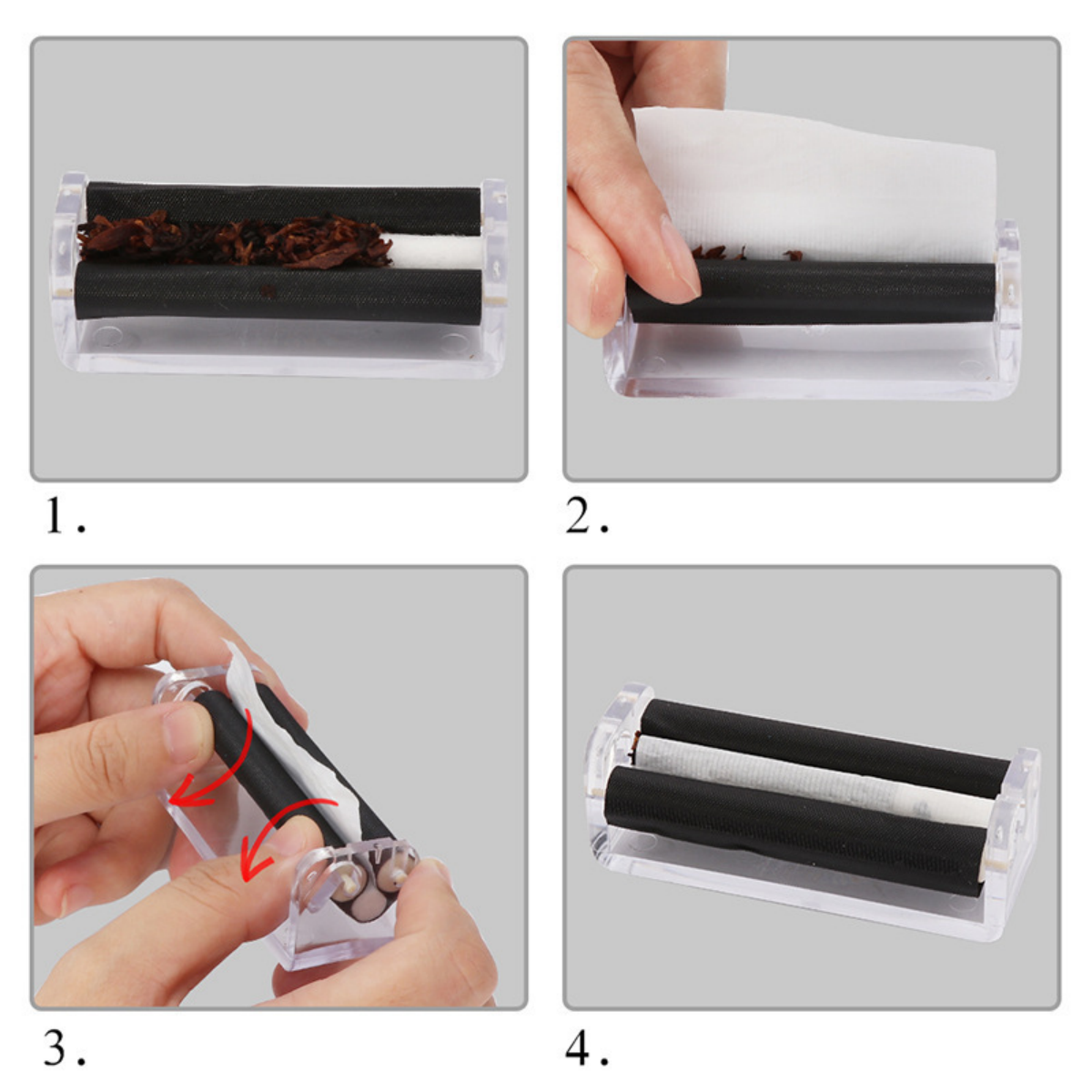 1.

2.

3.

4.